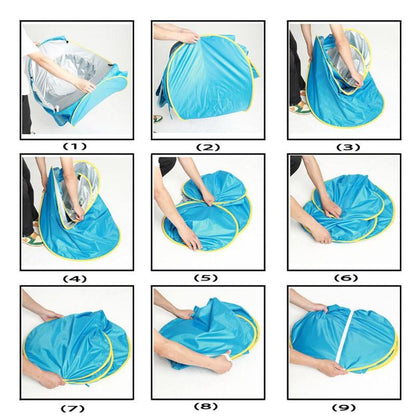 (1)

(2)

(3)

(4)

(5)

(6)

(7)

(8)

(9)