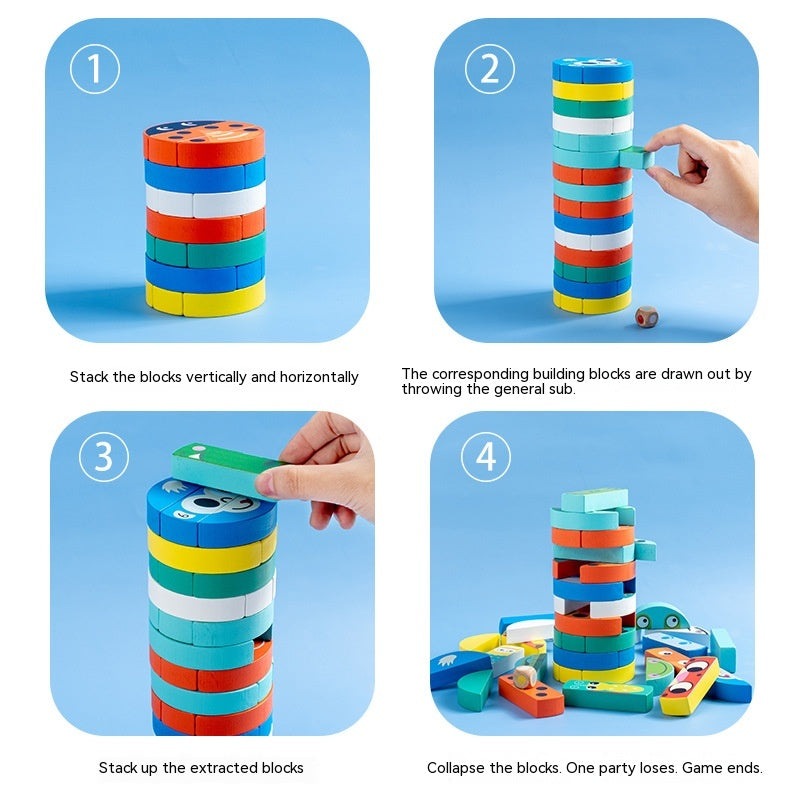 1

Stack the blocks vertically and horizontally

2

The corresponding building blocks are drawn out by throwing the general sub.

3

Stack up the extracted blocks

4

Collapse the blocks. One party loses. Game ends.