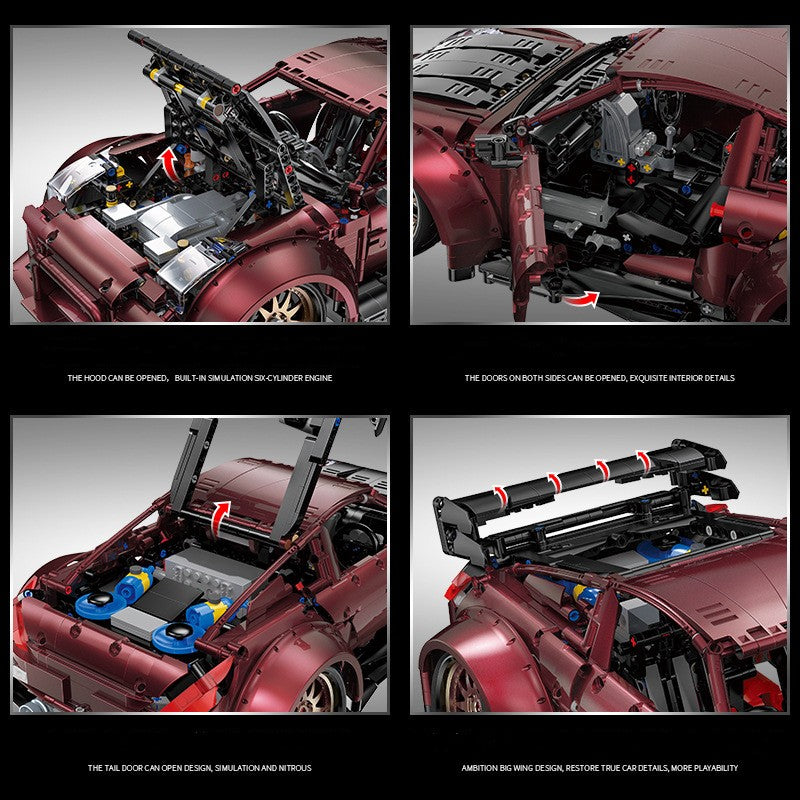 THE HOOD CAN BE OPENED, BUILT-IN SIMULATION SIX-CYLINDER ENGINE

THE DOORS ON BOTH SIDES CAN BE OPENED, EXQUISITE INTERIOR DETAILS

THE TAIL DOOR CAN OPEN DESIGN, SIMULATION AND NITROUS

AMBITION BIG WING DESIGN, RESTORE TRUE CAR DETAILS, MORE PLAYABILITY